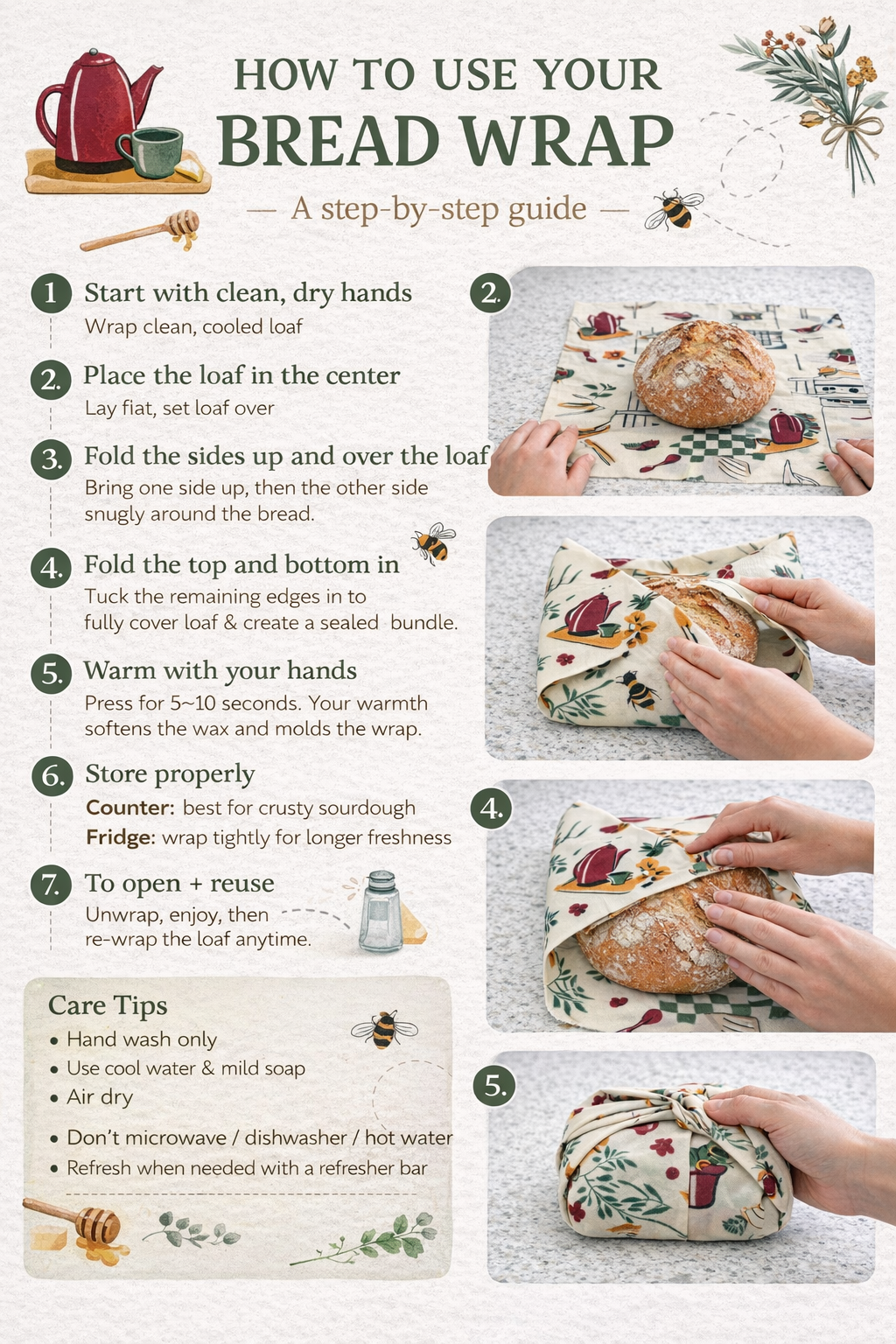 HOW TO USE YOUR
BREAD WRAP

— A step-by-step guide —

1 Start with clean, dry hands
Wrap clean, cooled loaf

2. Place the loaf in the center
Lay fiat, set loaf over

3. Fold the sides up and over the loaf
Bring one side up, then the other side snugly around the bread.

4. Fold the top and bottom in
Tuck the remaining edges in to fully cover loaf & create a sealed bundle.

5. Warm with your hands
Press for 5~10 seconds. Your warmth softens the wax and molds the wrap.

6. Store properly
Counter: best for crusty sourdough
Fridge: wrap tightly for longer freshness

7. To open + reuse
Unwrap, enjoy, then re-wrap the loaf anytime.

Care Tips
• Hand wash only
• Use cool water & mild soap
• Air dry
• Don't microwave / dishwasher / hot water
• Refresh when needed with a refresher bar

2.

4.

5.